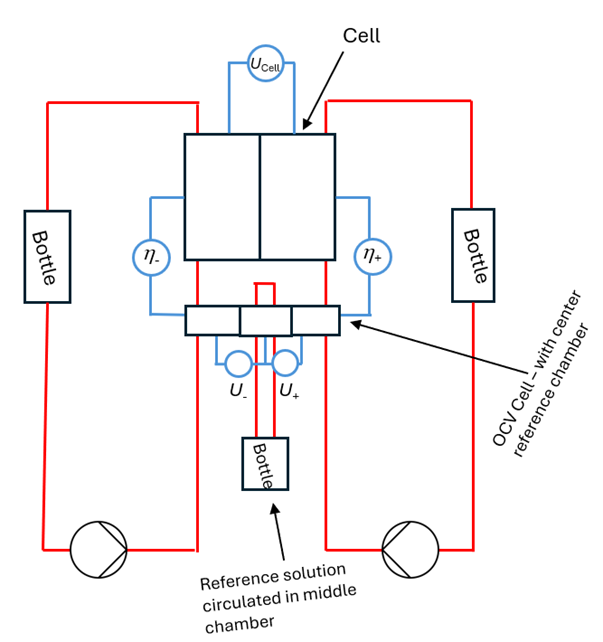 Cell

$U_{Cell}$

Bottle

$\eta_-$

$\eta_+$

Bottle

$U_-$ $U_+$

OCV Cell – with center reference chamber

Bottle

Reference solution circulated in middle chamber