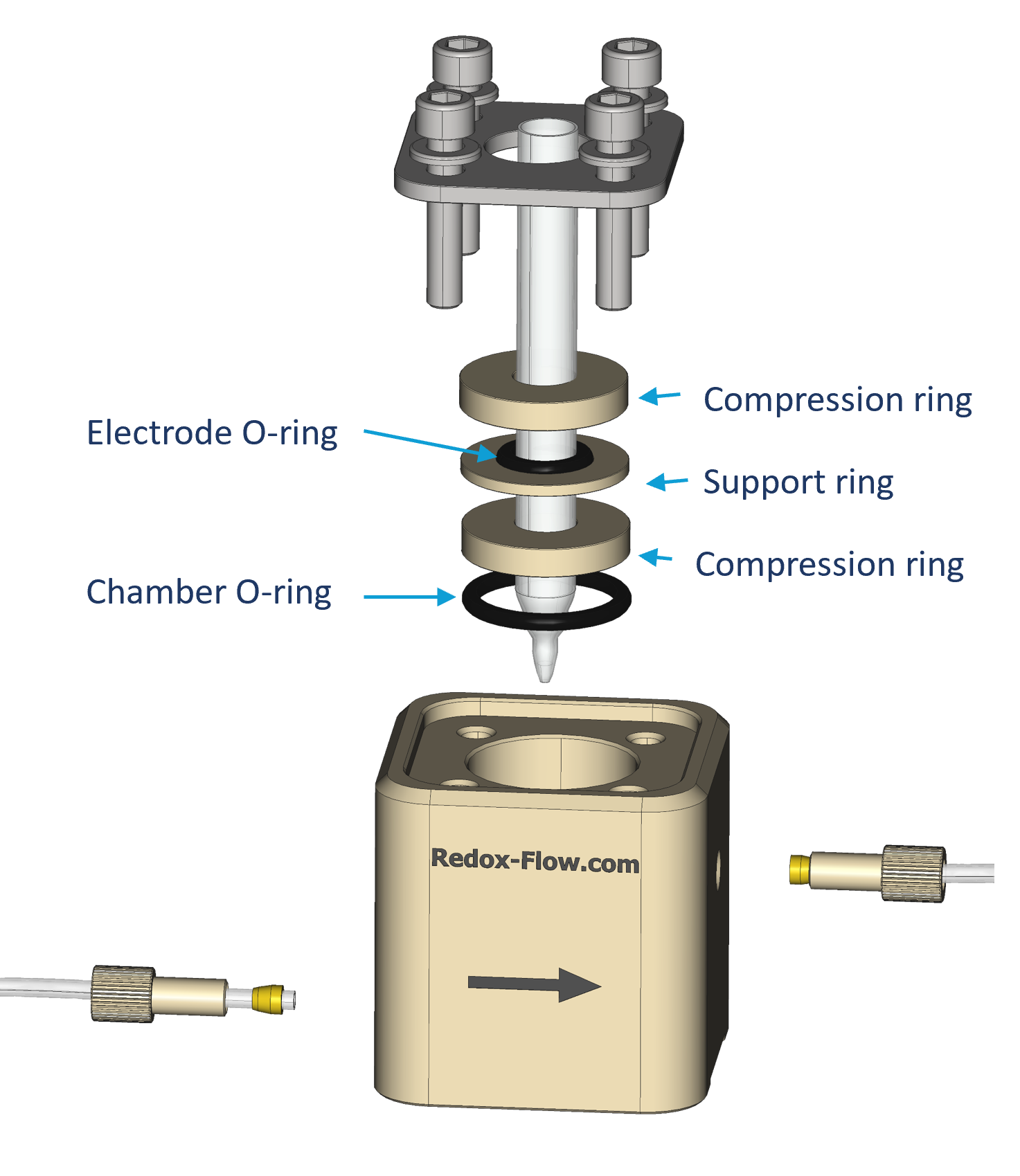 Compression ring

Electrode O-ring

Support ring

Compression ring

Chamber O-ring

Redox-Flow.com